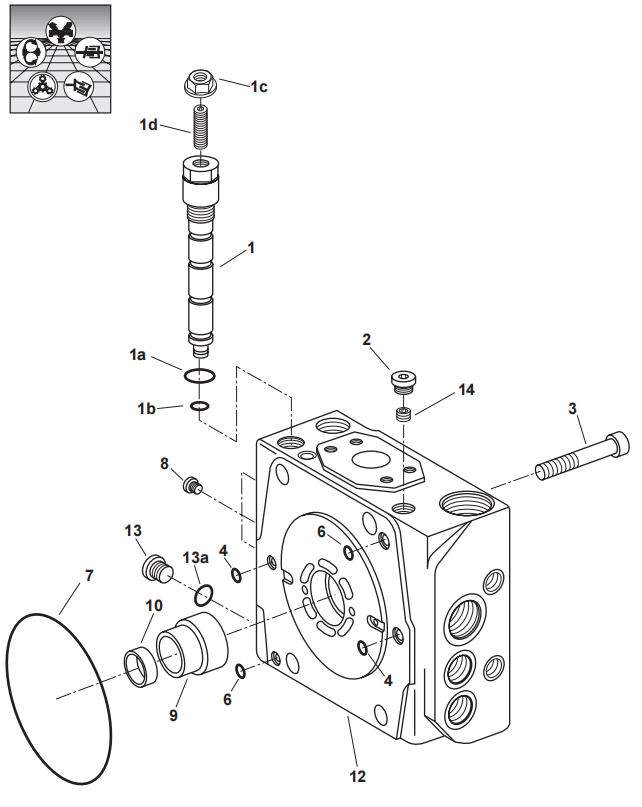 1c
1d
1
1a
1b
2
14
3
8
6
13
13a
4
7
10
9
6
4
12